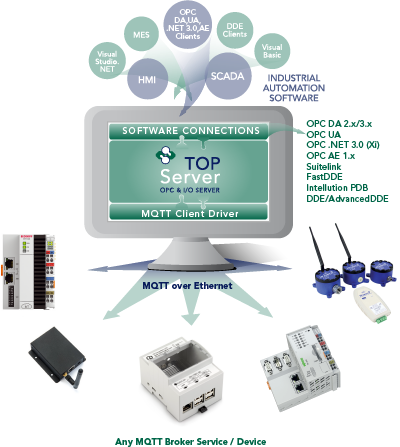 Visual Studio. NET

MES

OPC DA,UA, .NET 3.0,AE Clients

DDE Clients

Visual Basic

HMI

SCADA

INDUSTRIAL AUTOMATION SOFTWARE

SOFTWARE CONNECTIONS

TOP Server
OPC & I/O SERVER

MQTT Client Driver

OPC DA 2.x/3.x
OPC UA
OPC .NET 3.0 (Xi)
OPC AE 1.x
Suitelink
FastDDE
Intellution PDB
DDE/AdvancedDDE

MQTT over Ethernet

Any MQTT Broker Service / Device